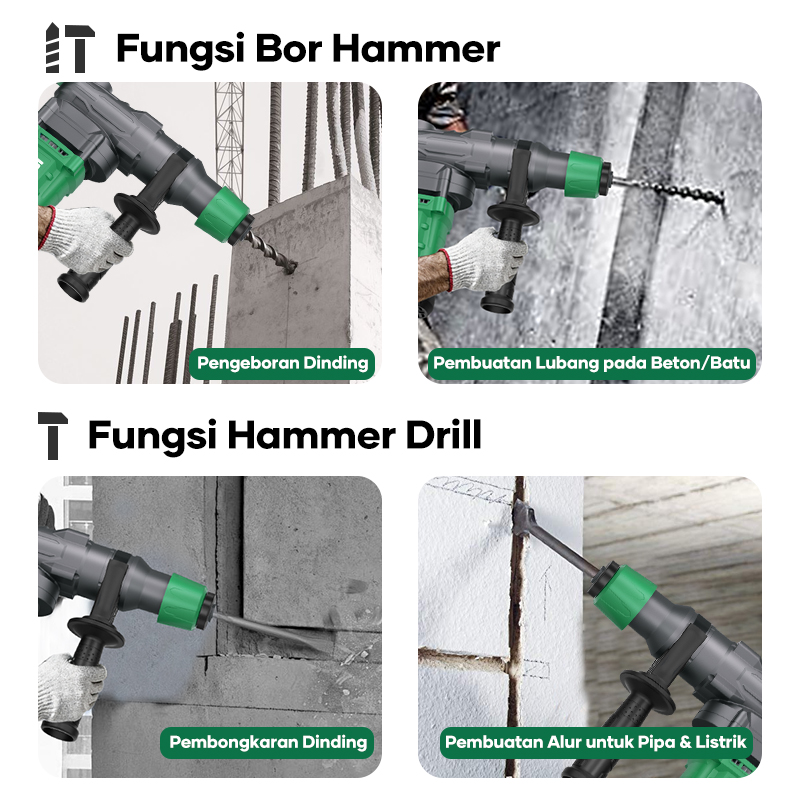 Fungsi Bor Hammer

Pengeboran Dinding

Pembuatan Lubang pada Beton/Batu

Fungsi Hammer Drill

Pembongkaran Dinding

Pembuatan Alur untuk Pipa & Listrik