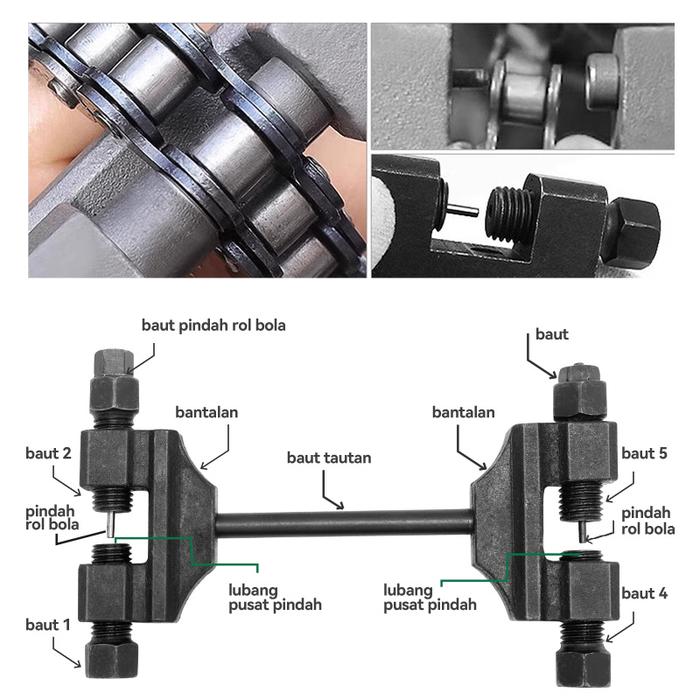 baut pindah rol bola

baut

bantalan

bantalan

baut 2

baut tautan

baut 5

pindah rol bola

pindah rol bola

lubang pusat pindah

lubang pusat pindah

baut 4

baut 1